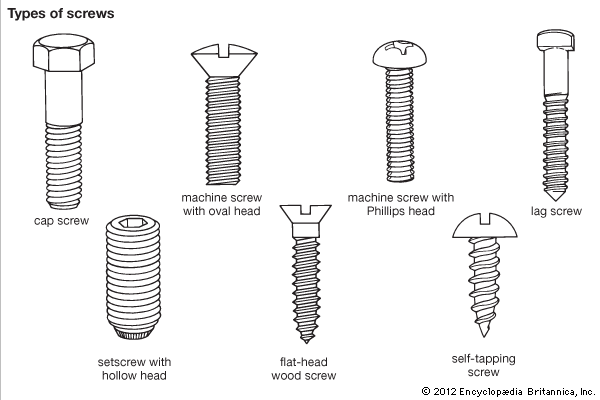 Types of screws

cap screw

machine screw with oval head

machine screw with Phillips head

lag screw

setscrew with hollow head

flat-head wood screw

self-tapping screw

© 2012 Encyclopædia Britannica, Inc.